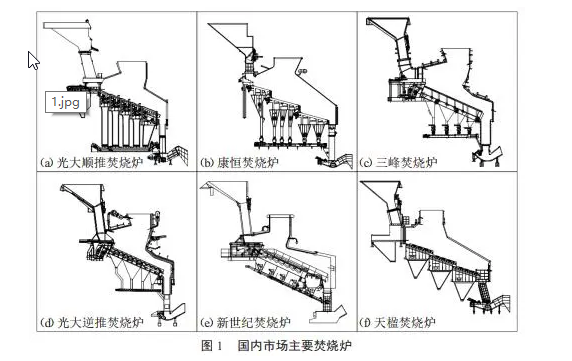 1.jpg

(a) 光大顺推焚烧炉

(b) 康恒焚烧炉

(c) 三峰焚烧炉

(d) 光大逆推焚烧炉

(e) 新世纪焚烧炉

(f) 天楹焚烧炉

图 1 国内市场主要焚烧炉